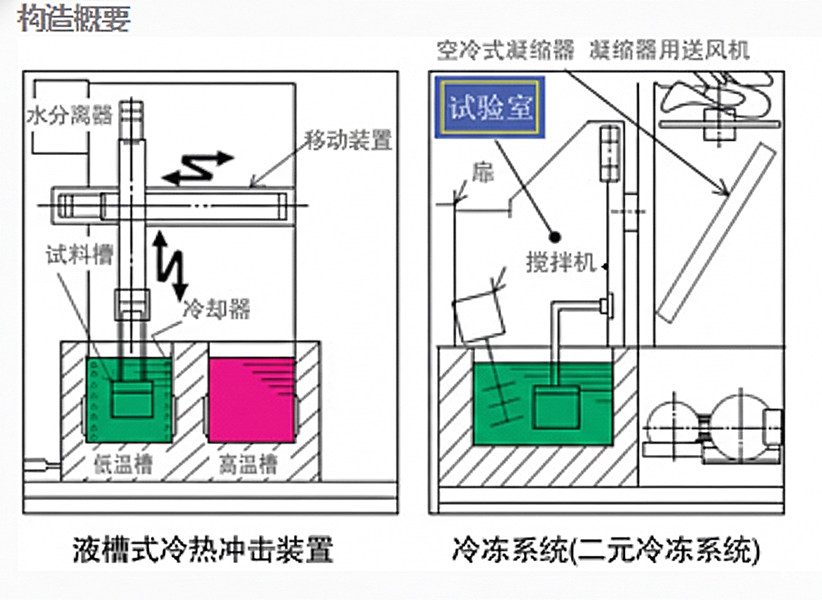 构造概要

水分离器
移动装置
试料槽
冷却器
低温槽
高温槽
液槽式冷热冲击装置

空冷式凝缩器 凝缩器用送风机
试验室
扉
搅拌机
冷冻系统(二元冷冻系统)